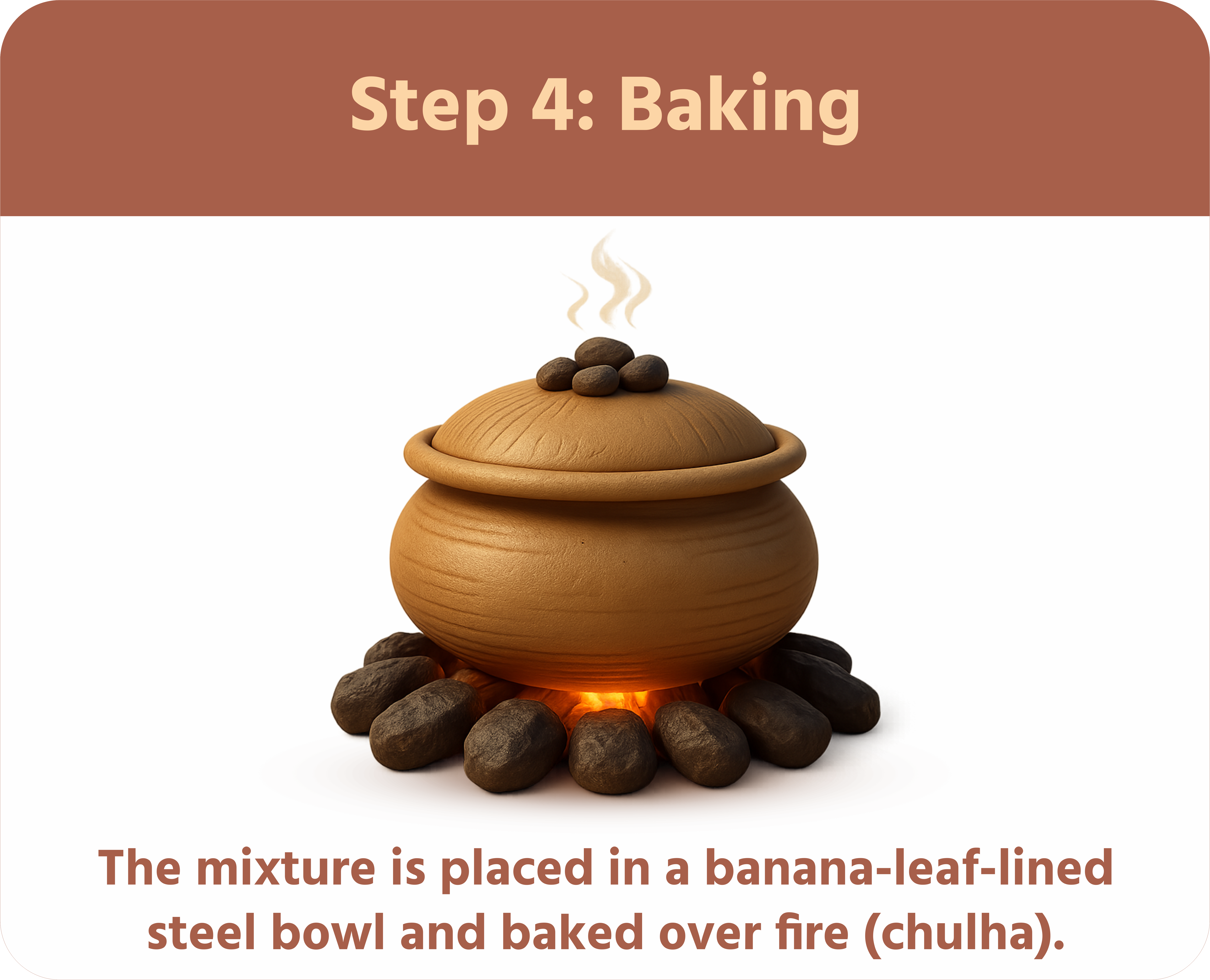 Step 4: Baking

The mixture is placed in a banana-leaf-lined steel bowl and baked over fire (chulha).